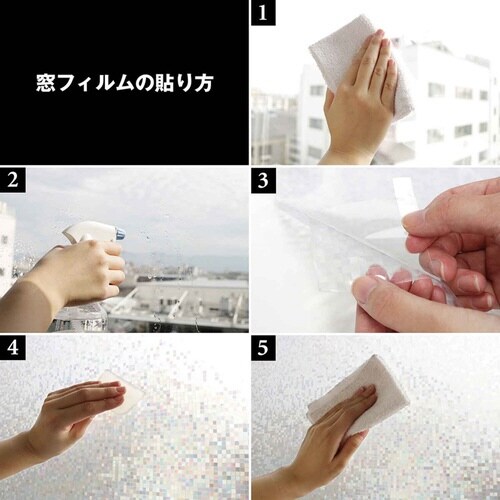 窓フィルムの貼り方

1

2

3

4

5