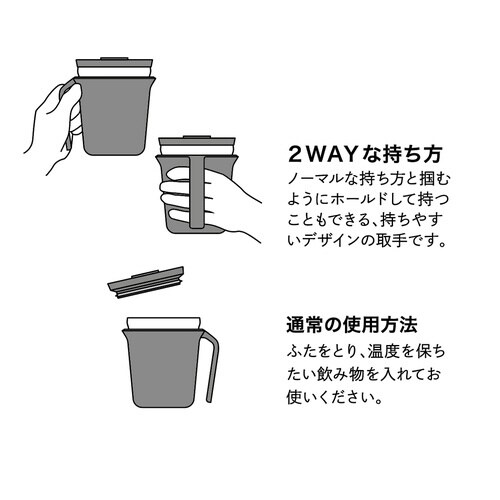 2WAYな持ち方

ノーマルな持ち方と掴むようにホールドして持つこともできる、持ちやすいデザインの取手です。

通常の使用方法

ふたをとり、温度を保ちたい飲み物を入れてお使いください。