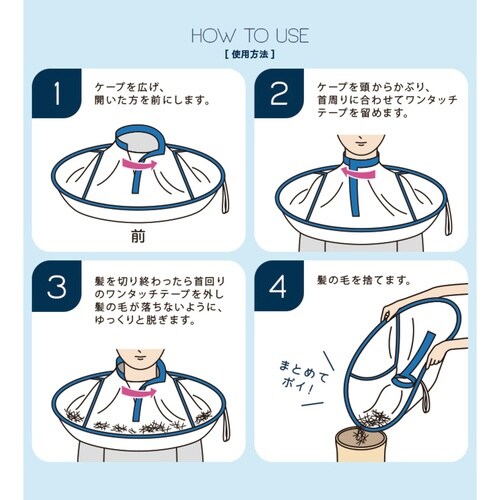 HOW TO USE
[ 使用方法 ]

1
ケープを広げ、開いた方を前にします。

前

2
ケープを頭からかぶり、首周りに合わせてワンタッチテープを留めます。

3
髪を切り終わったら首回りのワンタッチテープを外し髪の毛が落ちないように、ゆっくりと脱ぎます。

4
髪の毛を捨てます。

まとめてポイ！