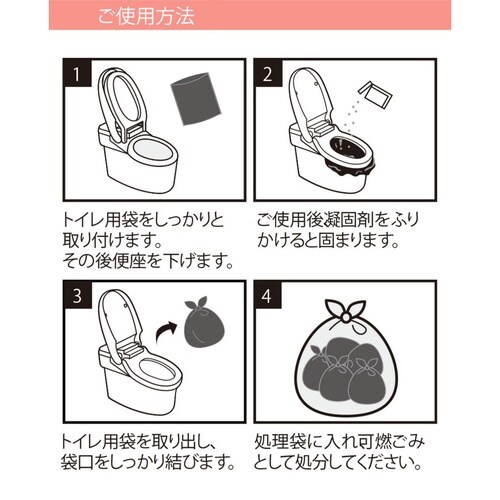 ご使用方法

1

トイレ用袋をしっかりと取り付けます。
その後便座を下げます。

2

ご使用後凝固剤をふりかけると固まります。

3

トイレ用袋を取り出し、袋口をしっかり結びます。

4

処理袋に入れ可燃ごみとして処分してください。