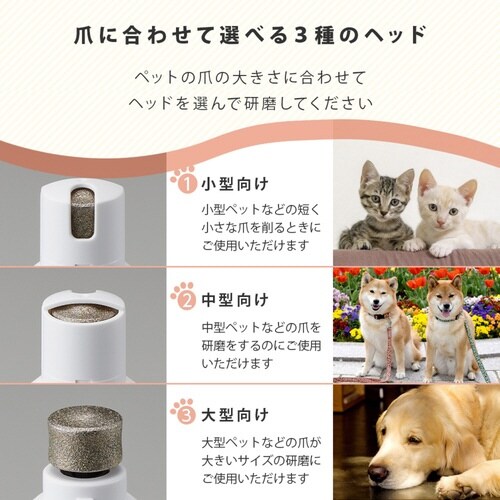 爪に合わせて選べる３種のヘッド

ペットの爪の大きさに合わせて
ヘッドを選んで研磨してください

1 小型向け

小型ペットなどの短く小さな爪を削るときにご使用いただけます

2 中型向け

中型ペットなどの爪を研磨をするのにご使用いただけます

3 大型向け

大型ペットなどの爪が大きいサイズの研磨にご使用いただけます