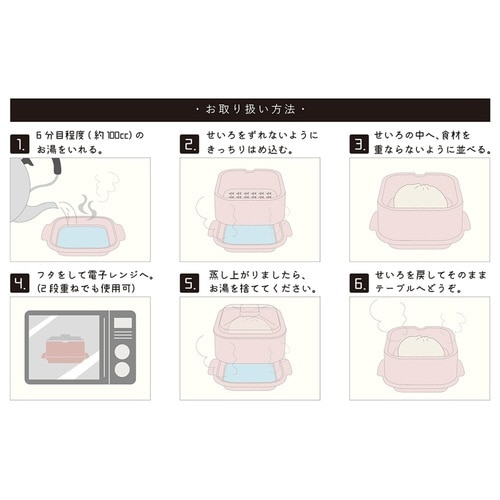 ・お取り扱い方法・

1. 6分目程度(約100cc)のお湯をいれる。

2. せいろをずれないようにきっちりはめ込む。

3. せいろの中へ、食材を重ならないように並べる。

4. フタをして電子レンジへ。(2段重ねでも使用可)

5. 蒸し上がりましたら、お湯を捨ててください。

6. せいろを戻してそのままテーブルへどうぞ。