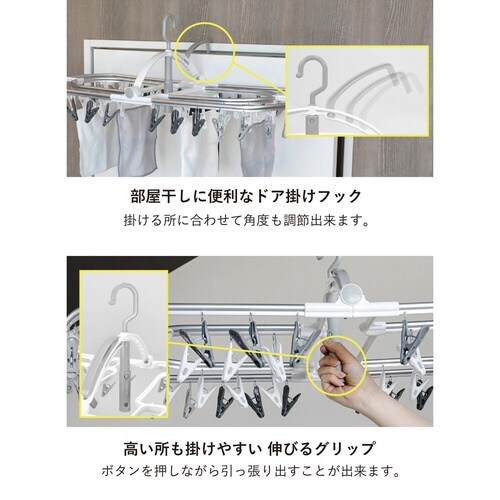 部屋干しに便利なドア掛けフック
掛ける所に合わせて角度も調節出来ます。

高い所も掛けやすい 伸びるグリップ
ボタンを押しながら引っ張り出すことが出来ます。