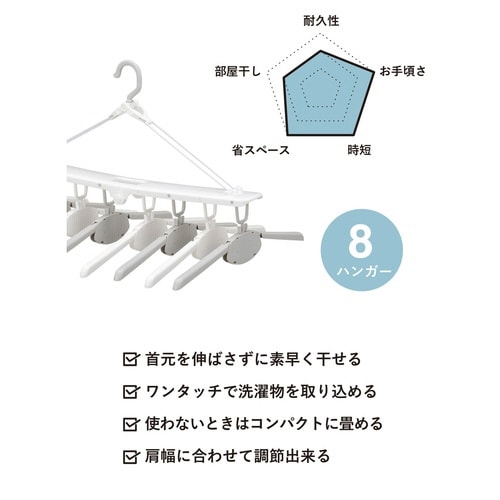 耐久性
部屋干し
お手頃さ
省スペース
時短

8
ハンガー

首元を伸ばさずに素早く干せる

ワンタッチで洗濯物を取り込める

使わないときはコンパクトに畳める

肩幅に合わせて調節出来る