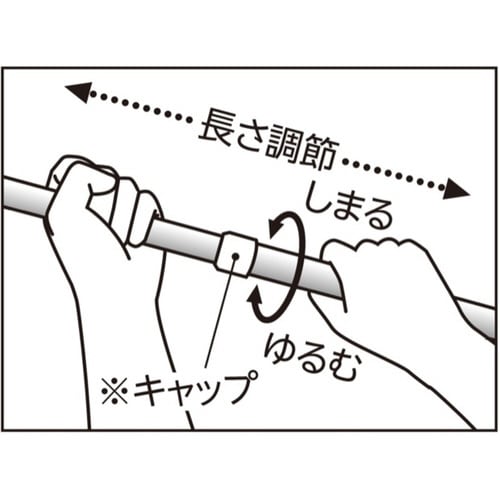 長さ調節

しまる

ゆるむ

※キャップ