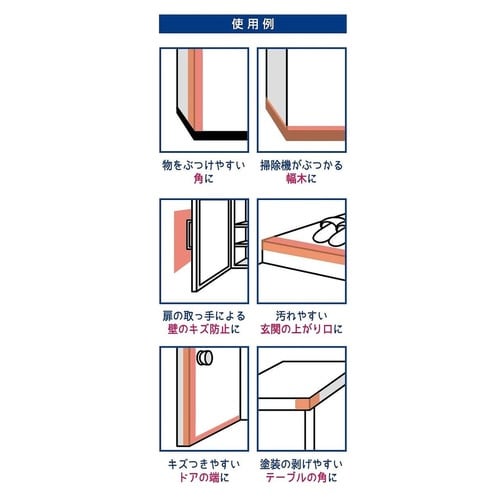 使用例

物をぶつけやすい
角に

掃除機がぶつかる
幅木に

扉の取っ手による
壁のキズ防止に

汚れやすい
玄関の上がり口に

キズつきやすい
ドアの端に

塗装の剥げやすい
テーブルの角に