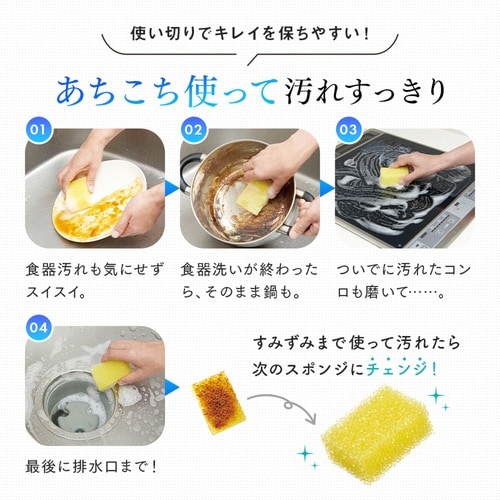 使い切りでキレイを保ちやすい！

あちこち使って汚れすっきり

01

食器汚れも気にせずスイスイ。

02

食器洗いが終わったら、そのまま鍋も。

03

ついでに汚れたコンロも磨いて……。

04

最後に排水口まで！

すみずみまで使って汚れたら次のスポンジにチェンジ！