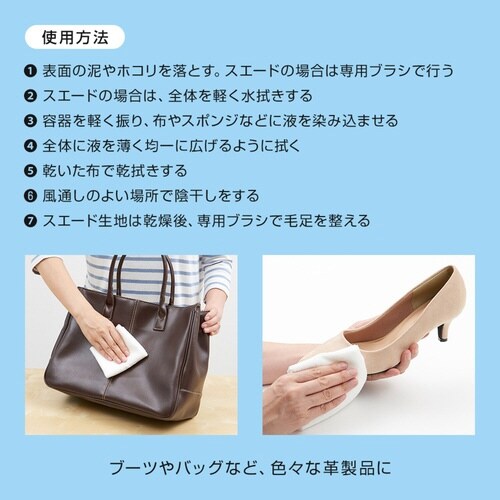 使用方法

❶ 表面の泥やホコリを落とす。スエードの場合は専用ブラシで行う
❷ スエードの場合は、全体を軽く水拭きする
❸ 容器を軽く振り、布やスポンジなどに液を染み込ませる
❹ 全体に液を薄く均一に広げるように拭く
❺ 乾いた布で乾拭きする
❻ 風通しのよい場所で陰干しをする
❼ スエード生地は乾燥後、専用ブラシで毛足を整える

ブーツやバッグなど、色々な革製品に