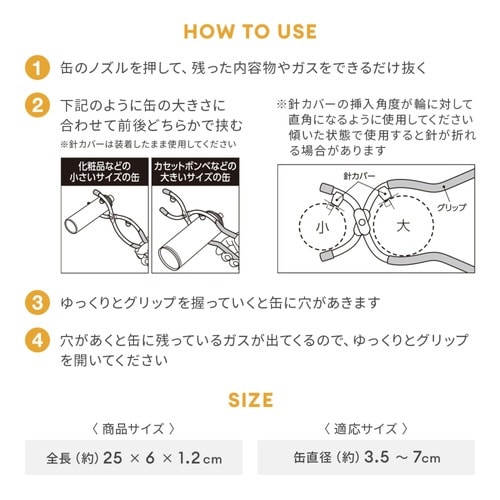 HOW TO USE

1 缶のノズルを押して、残った内容物やガスをできるだけ抜く

2 下記のように缶の大きさに合わせて前後どちらかで挟む
※針カバーは装着したまま使用してください

化粧品などの小さいサイズの缶

カセットボンベなどの大きいサイズの缶

※針カバーの挿入角度が輪に対して直角になるように使用してください 傾いた状態で使用すると針が折れる場合があります

針カバー
グリップ
小
大

3 ゆっくりとグリップを握っていくと缶に穴があきます

4 穴があくと缶に残っているガスが出てくるので、ゆっくりとグリップを開いてください

SIZE

〈 商品サイズ 〉

全長（約）25 × 6 × 1.2cm

〈 適応サイズ 〉

缶直径（約）3.5 ～ 7cm