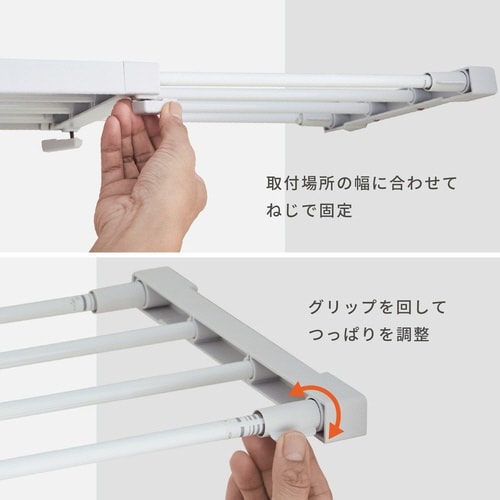 取付場所の幅に合わせて
ねじで固定

グリップを回して
つっぱりを調整