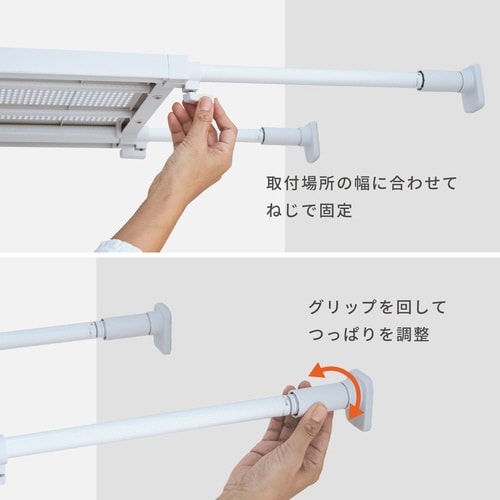 取付場所の幅に合わせて
ねじで固定

グリップを回して
つっぱりを調整