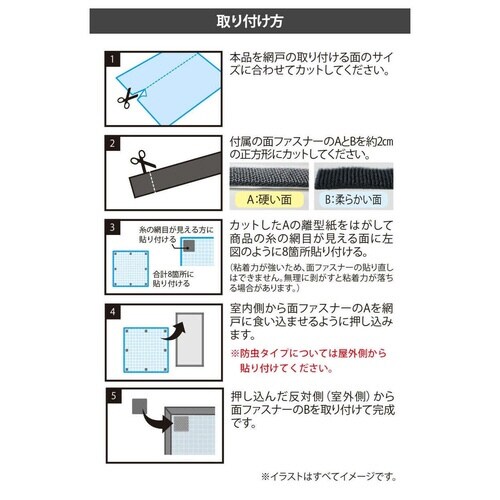 取り付け方

1

本品を網戸の取り付ける面のサイズに合わせてカットしてください。

2

付属の面ファスナーのAとBを約2㎝の正方形にカットしてください。

A：硬い面

B：柔らかい面

3

糸の網目が見える方に貼り付ける

合計8箇所に貼り付ける

カットしたAの離型紙をはがして商品の糸の網目が見える面に左図のように8箇所貼り付ける。

（粘着力が強いため、面ファスナーの貼り直しはできません。無理に剥がすと粘着力が落ちる場合があります。）

4

室内側から面ファスナーのAを網戸に食い込ませるように押し込みます。

※防虫タイプについては屋外側から貼り付けてください。

5

押し込んだ反対側（室外側）から面ファスナーのBを取り付けて完成です。

※イラストはすべてイメージです。