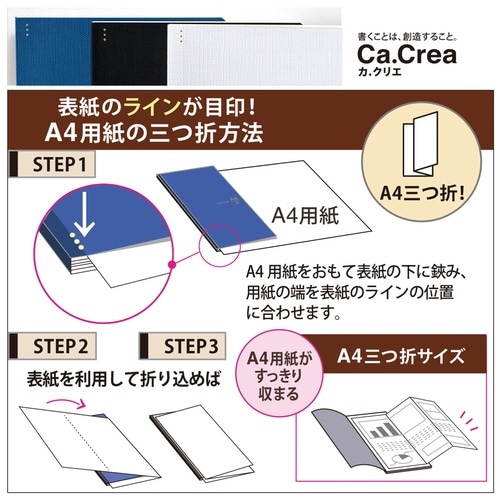 書くことは、創造すること。
Ca.Crea
カ.クリエ

表紙のラインが目印!
A4用紙の三つ折方法

A4三つ折!

STEP 1

A4用紙

A4 用紙をおもて表紙の下に鋏み、用紙の端を表紙のラインの位置に合わせます。

STEP 2

STEP 3

表紙を利用して折り込めば

A4用紙がすっきり収まる

A4三つ折サイズ