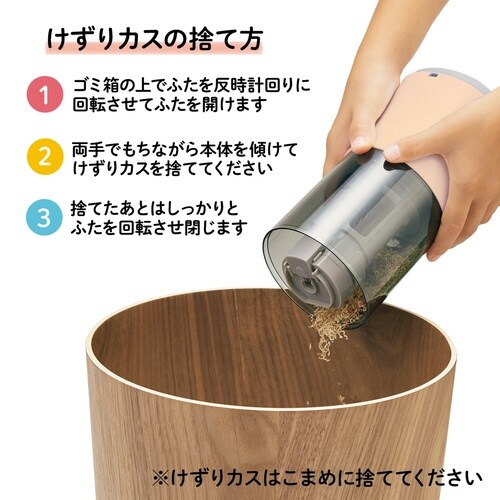 けずりカスの捨て方

1 ゴミ箱の上でふたを反時計回りに回転させてふたを開けます

2 両手でもちながら本体を傾けてけずりカスを捨ててください

3 捨てたあとはしっかりとふたを回転させ閉じます

※けずりカスはこまめに捨ててください