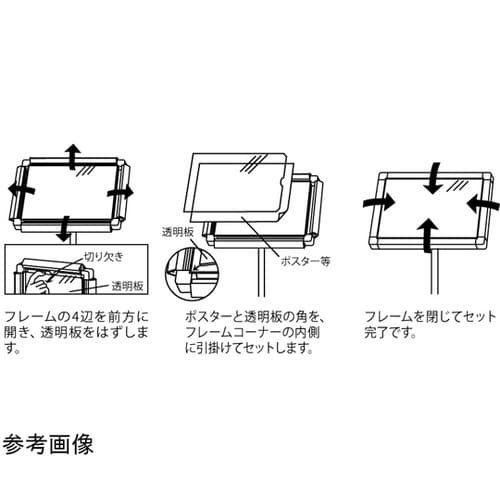 切り欠き

透明板

フレームの4辺を前方に開き、透明板をはずします。

透明板

ポスター等

ポスターと透明板の角を、フレームコーナーの内側に引掛けてセットします。

フレームを閉じてセット完了です。

参考画像