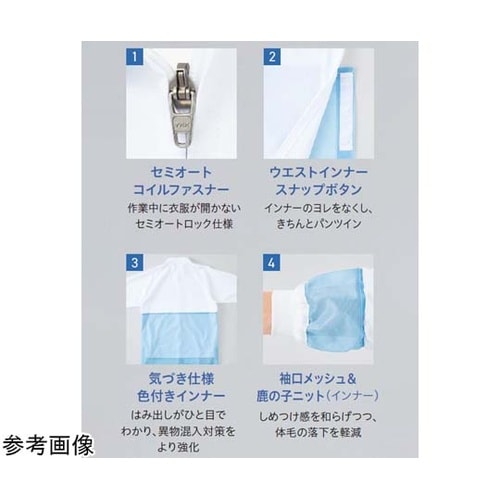 1

セミオート
コイルファスナー
作業中に衣服が開かない
セミオートロック仕様

2

ウエストインナー
スナップボタン
インナーのヨレをなくし、
きちんとパンツイン

3

気づき仕様
色付きインナー
はみ出しがひと目で
わかり、異物混入対策を
より強化

4

袖口メッシュ＆
鹿の子ニット（インナー）
しめつけ感を和らげつつ、
体毛の落下を軽減

参考画像