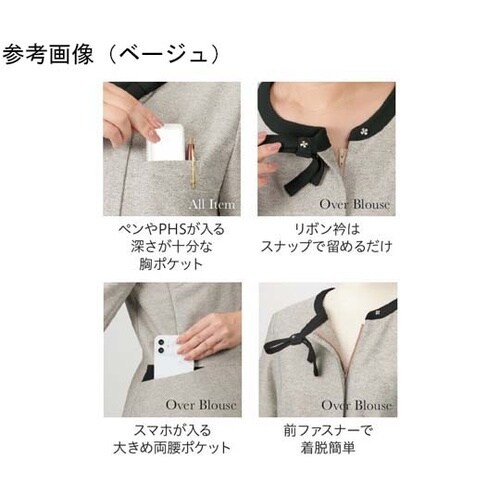 参考画像（ベージュ）

All Item

ペンやPHSが入る
深さが十分な
胸ポケット

Over Blouse

リボン衿は
スナップで留めるだけ

Over Blouse

スマホが入る
大きめ両腰ポケット

Over Blouse

前ファスナーで
着脱簡単