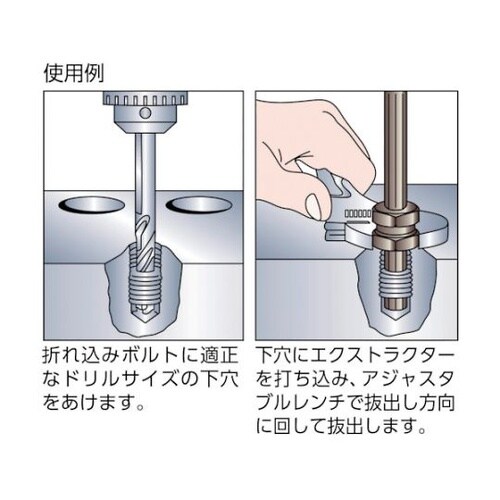 使用例

折れ込みボルトに適正なドリルサイズの下穴をあけます。

下穴にエクストラクターを打ち込み、アジャスタブルレンチで抜出し方向に回して抜出します。