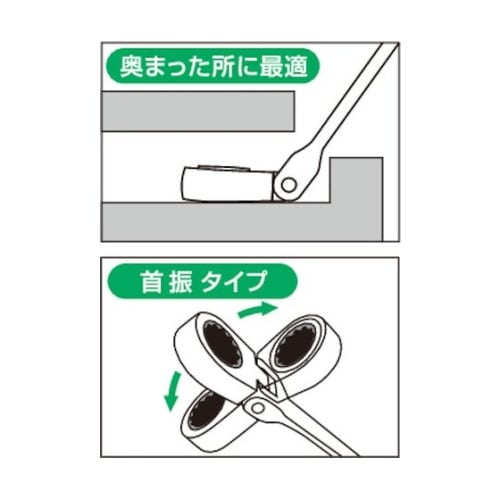 奥まった所に最適

首振 タイプ