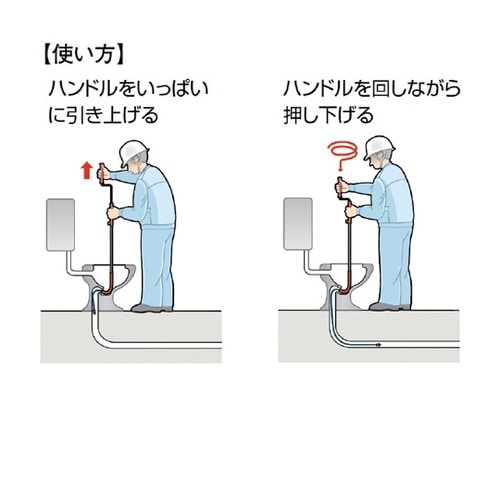 【使い方】

ハンドルをいっぱいに引き上げる

ハンドルを回しながら押し下げる