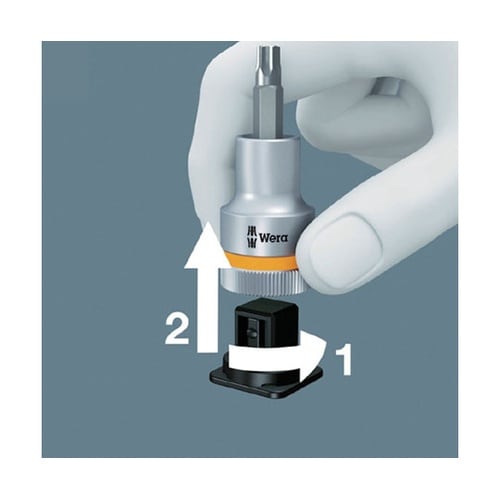 Wera

2

1