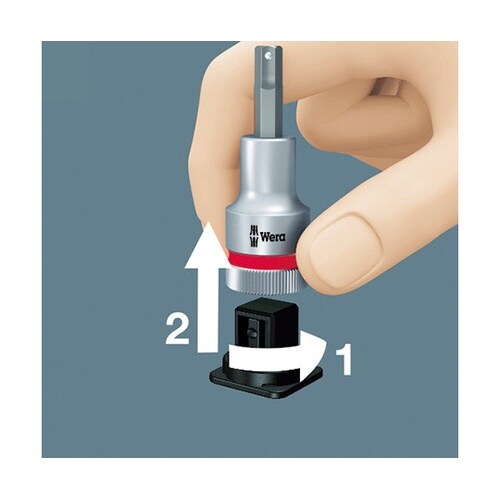 Wera

2

1