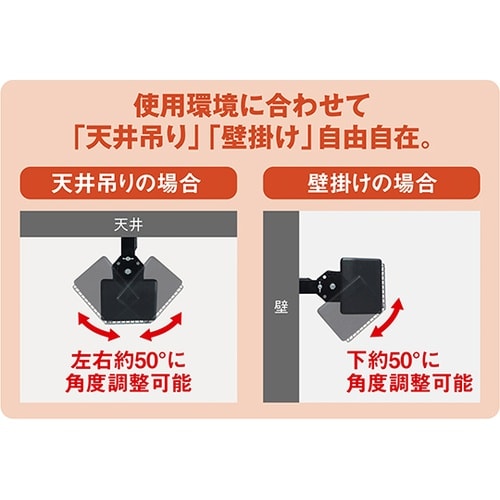 使用環境に合わせて
「天井吊り」「壁掛け」自由自在。

天井吊りの場合

天井

左右約50°に
角度調整可能

壁掛けの場合

壁

下約50°に
角度調整可能