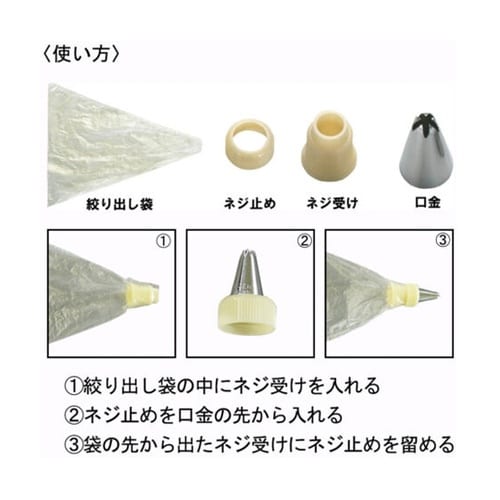 〈使い方〉

絞り出し袋

ネジ止め

ネジ受け

口金

①

②

③

①絞り出し袋の中にネジ受けを入れる

②ネジ止めを口金の先から入れる

③袋の先から出たネジ受けにネジ止めを留める