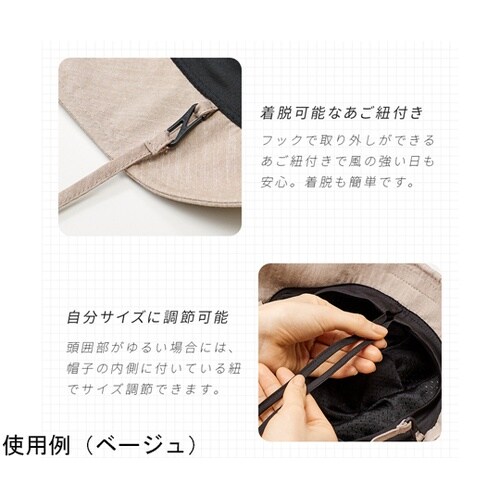 着脱可能なあご紐付き

フックで取り外しができるあご紐付きで風の強い日も安心。着脱も簡単です。

自分サイズに調節可能

頭囲部がゆるい場合には、帽子の内側に付いている紐でサイズ調節できます。

使用例（ベージュ）