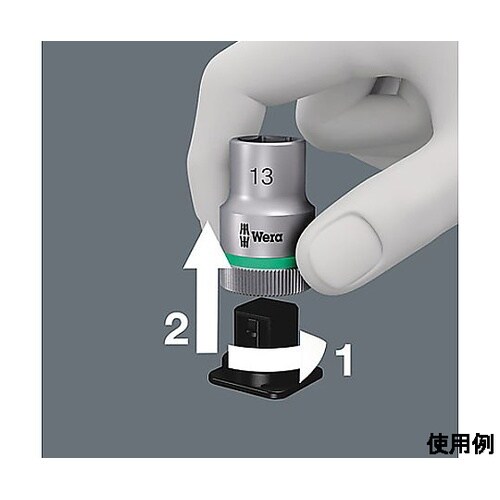 13
Wera
2
1
使用例