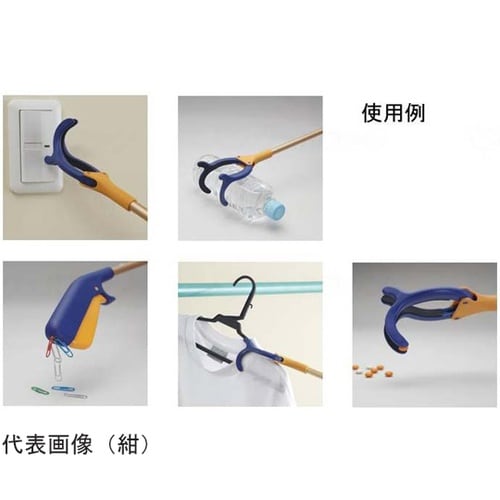 使用例

代表画像（紺）