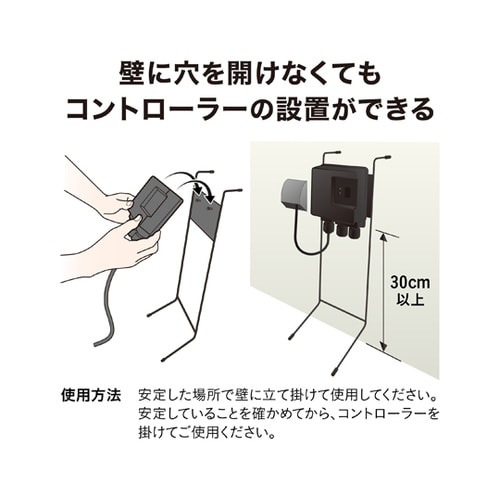 壁に穴を開けなくても
コントローラーの設置ができる

30cm
以上

使用方法　安定した場所で壁に立て掛けて使用してください。安定していることを確かめてから、コントローラーを掛けてご使用ください。