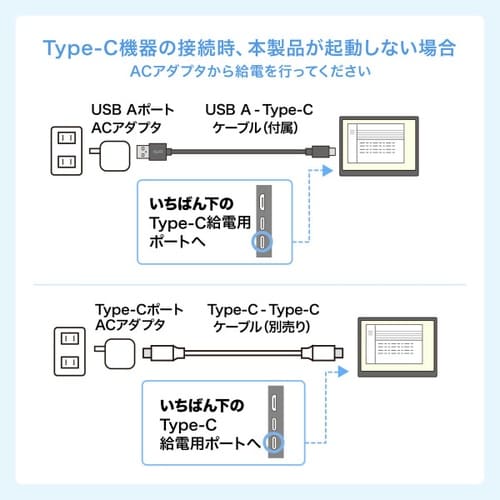 Type-C機器の接続時、本製品が起動しない場合
ACアダプタから給電を行ってください

USB Aポート
ACアダプタ

USB A - Type-C
ケーブル(付属)

いちばん下の
Type-C給電用
ポートへ

Type-Cポート
ACアダプタ

Type-C - Type-C
ケーブル(別売り)

いちばん下の
Type-C
給電用ポートへ