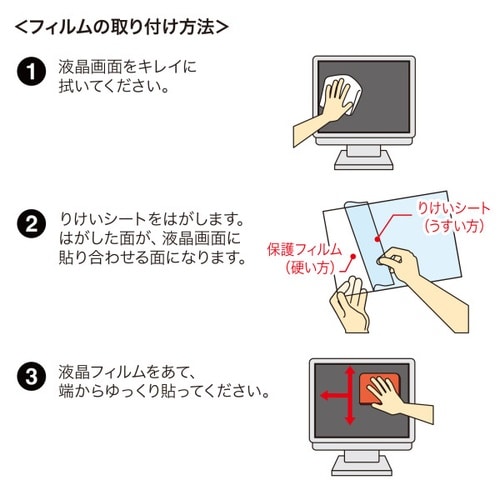 <フィルムの取り付け方法>

1 液晶画面をキレイに拭いてください。

2 りけいシートをはがします。はがした面が、液晶画面に貼り合わせる面になります。

りけいシート（うすい方）

保護フィルム（硬い方）

3 液晶フィルムをあて、端からゆっくり貼ってください。