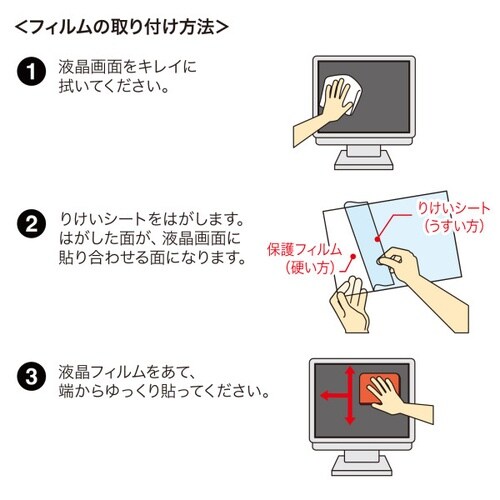 <フィルムの取り付け方法>

1 液晶画面をキレイに拭いてください。

2 りけいシートをはがします。はがした面が、液晶画面に貼り合わせる面になります。

りけいシート（うすい方）

保護フィルム（硬い方）

3 液晶フィルムをあて、端からゆっくり貼ってください。