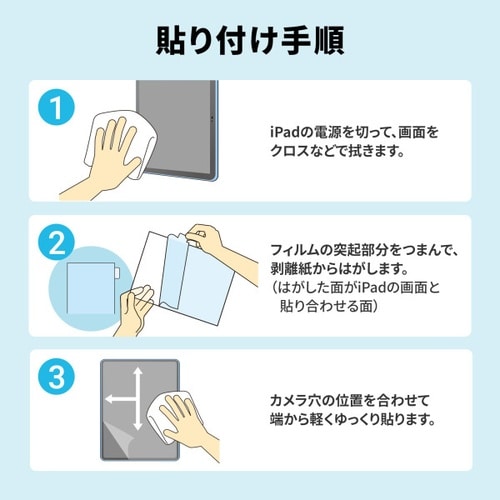 貼り付け手順

1

iPadの電源を切って、画面をクロスなどで拭きます。

2

フィルムの突起部分をつまんで、剥離紙からはがします。
（はがした面がiPadの画面と貼り合わせる面）

3

カメラ穴の位置を合わせて端から軽くゆっくり貼ります。