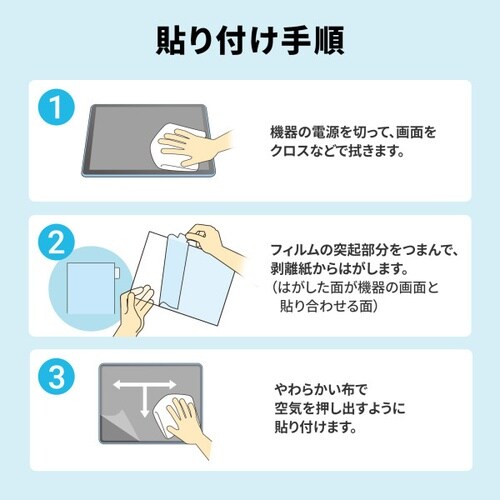 貼り付け手順

1

機器の電源を切って、画面をクロスなどで拭きます。

2

フィルムの突起部分をつまんで、剥離紙からはがします。
（はがした面が機器の画面と貼り合わせる面）

3

やわらかい布で空気を押し出すように貼り付けます。