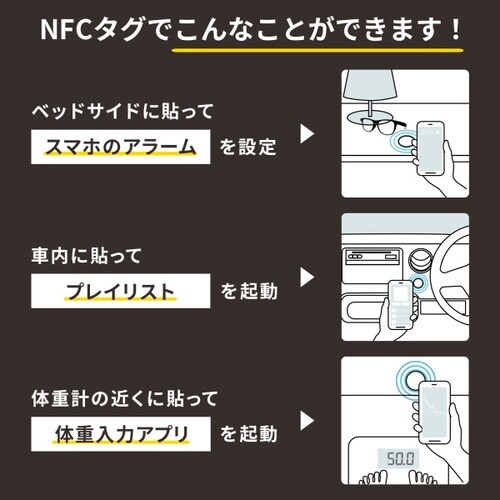 NFCタグでこんなことができます！

ベッドサイドに貼って
スマホのアラーム を設定

車内に貼って
プレイリスト を起動

体重計の近くに貼って
体重入力アプリ を起動

50.0