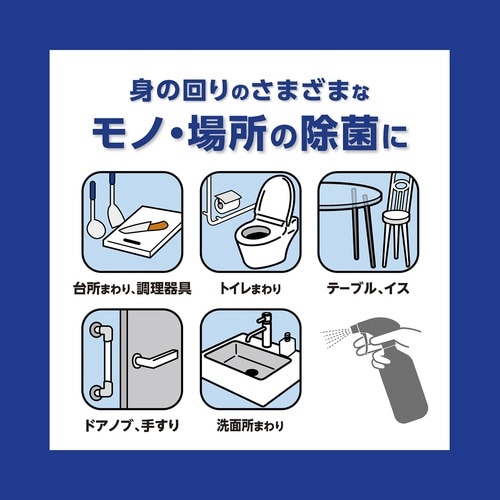 身の回りのさまざまな
モノ・場所の除菌に

台所まわり、調理器具

トイレまわり

テーブル、イス

ドアノブ、手すり

洗面所まわり