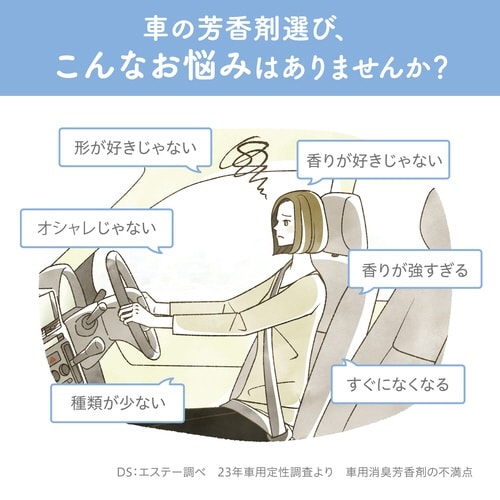 車の芳香剤選び、
こんなお悩みはありませんか？

形が好きじゃない

香りが好きじゃない

オシャレじゃない

香りが強すぎる

すぐになくなる

種類が少ない

DS：エステー調べ　23年車用定性調査より　車用消臭芳香剤の不満点