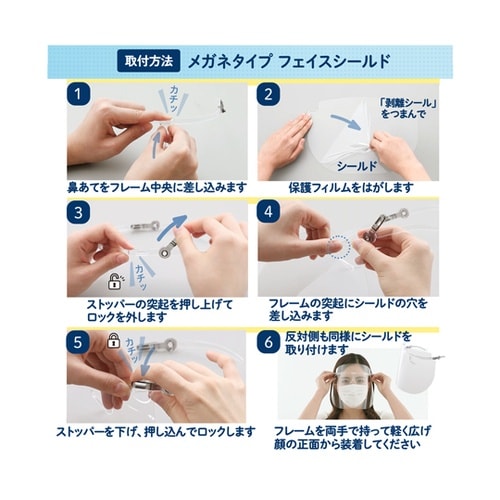 取付方法 メガネタイプ フェイスシールド

1
カチッ
鼻あてをフレーム中央に差し込みます

2
「剥離シール」をつまんで
シールド
保護フィルムをはがします

3
カチッ
ストッパーの突起を押し上げてロックを外します

4
フレームの突起にシールドの穴を差し込みます

5
カチッ
ストッパーを下げ、押し込んでロックします

6
反対側も同様にシールドを取り付けます
フレームを両手で持って軽く広げ顔の正面から装着してください