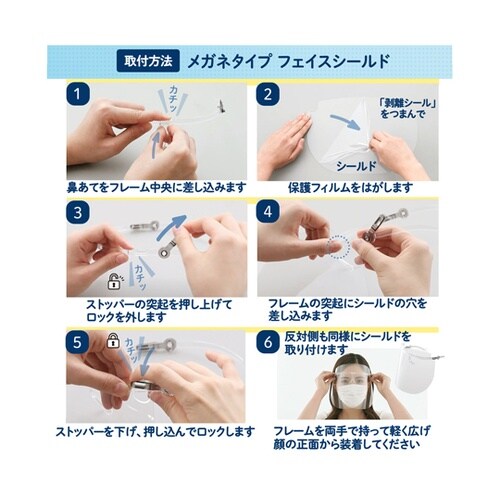 取付方法 メガネタイプ フェイスシールド

1
カチッ
鼻あてをフレーム中央に差し込みます

2
「剥離シール」をつまんで
シールド
保護フィルムをはがします

3
カチッ
ストッパーの突起を押し上げてロックを外します

4
フレームの突起にシールドの穴を差し込みます

5
カチッ
ストッパーを下げ、押し込んでロックします

6
反対側も同様にシールドを取り付けます
フレームを両手で持って軽く広げ顔の正面から装着してください