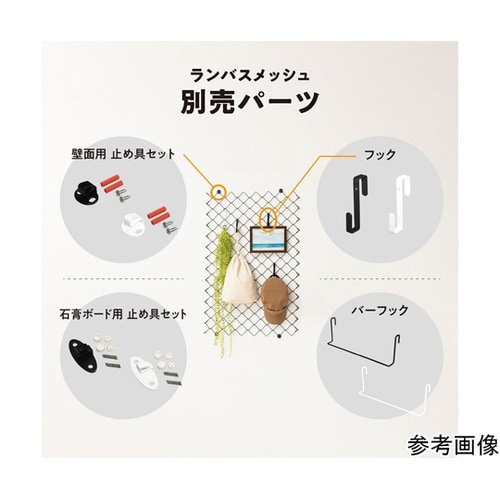 ランバスメッシュ
別売パーツ

壁面用 止め具セット

フック

石膏ボード用 止め具セット

バーフック

参考画像