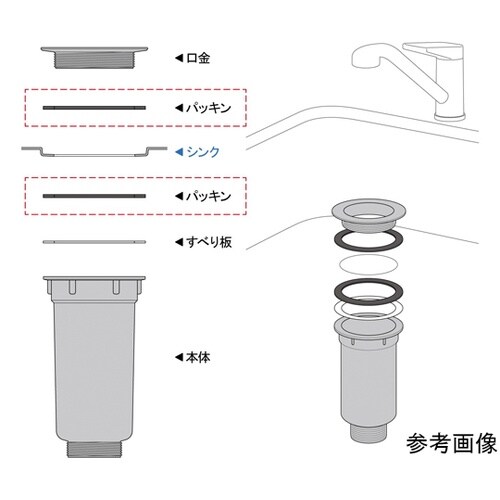 ◀口金

◀パッキン

◀シンク

◀パッキン

◀すべり板

◀本体

参考画像