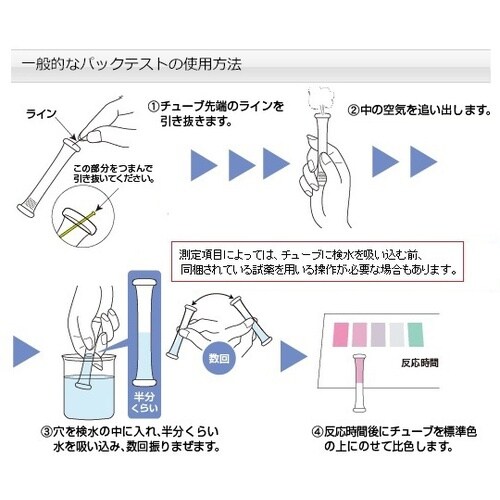 一般的なパックテストの使用方法

ライン

この部分をつまんで引き抜いてください。

①チューブ先端のラインを引き抜きます。

②中の空気を追い出します。

測定項目によっては、チューブに検水を吸い込む前、同梱されている試薬を用いる操作が必要な場合もあります。

半分くらい

数回

反応時間

③穴を検水の中に入れ、半分くらい水を吸い込み、数回振りまぜます。

④反応時間後にチューブを標準色の上にのせて比色します。