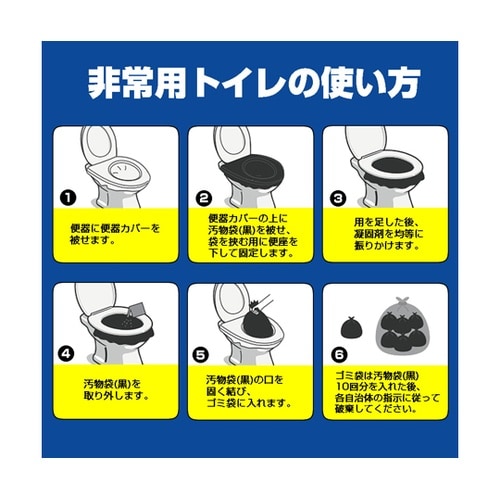 非常用トイレの使い方

❶
便器に便器カバーを被せます。

❷
便器カバーの上に汚物袋(黒)を被せ、袋を挟む用に便座を下して固定します。

❸
用を足した後、凝固剤を均等に振りかけます。

❹
汚物袋(黒)を取り外します。

❺
汚物袋(黒)の口を固く結び、ゴミ袋に入れます。

❻
ゴミ袋は汚物袋(黒)10回分を入れた後、各自治体の指示に従って破棄してください。