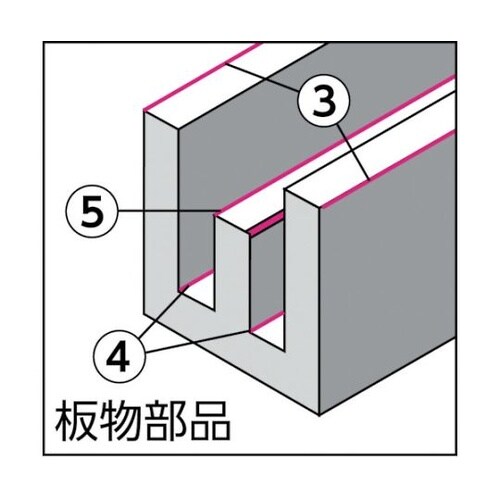 3

5

4

板物部品