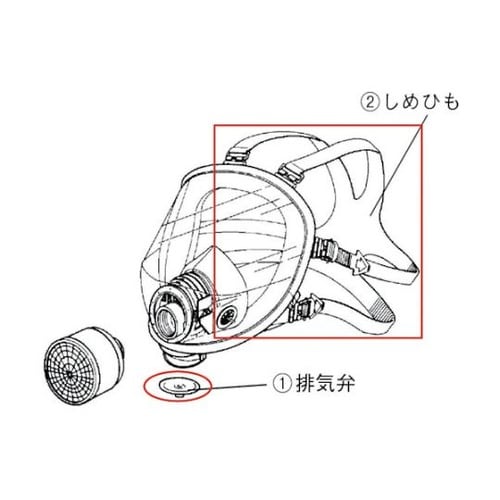 ②しめひも

①排気弁