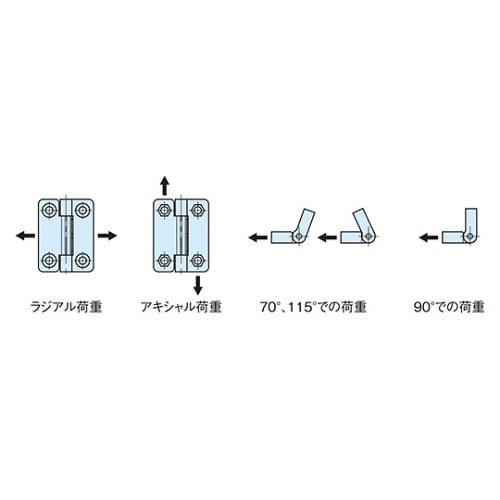 ラジアル荷重

アキシャル荷重

70°、115°での荷重

90°での荷重