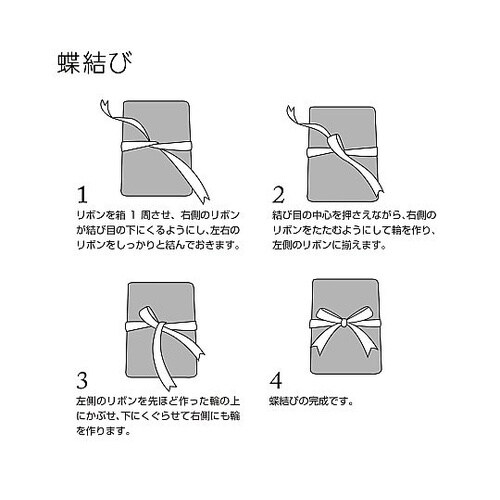 蝶結び

1
リボンを箱 1 周させ、右側のリボンが結び目の下にくるようにし、左右のリボンをしっかりと結んでおきます。

2
結び目の中心を押さえながら、右側のリボンをたたむようにして輪を作り、左側のリボンに揃えます。

3
左側のリボンを先ほど作った輪の上にかぶせ、下にくぐらせて右側にも輪を作ります。

4
蝶結びの完成です。